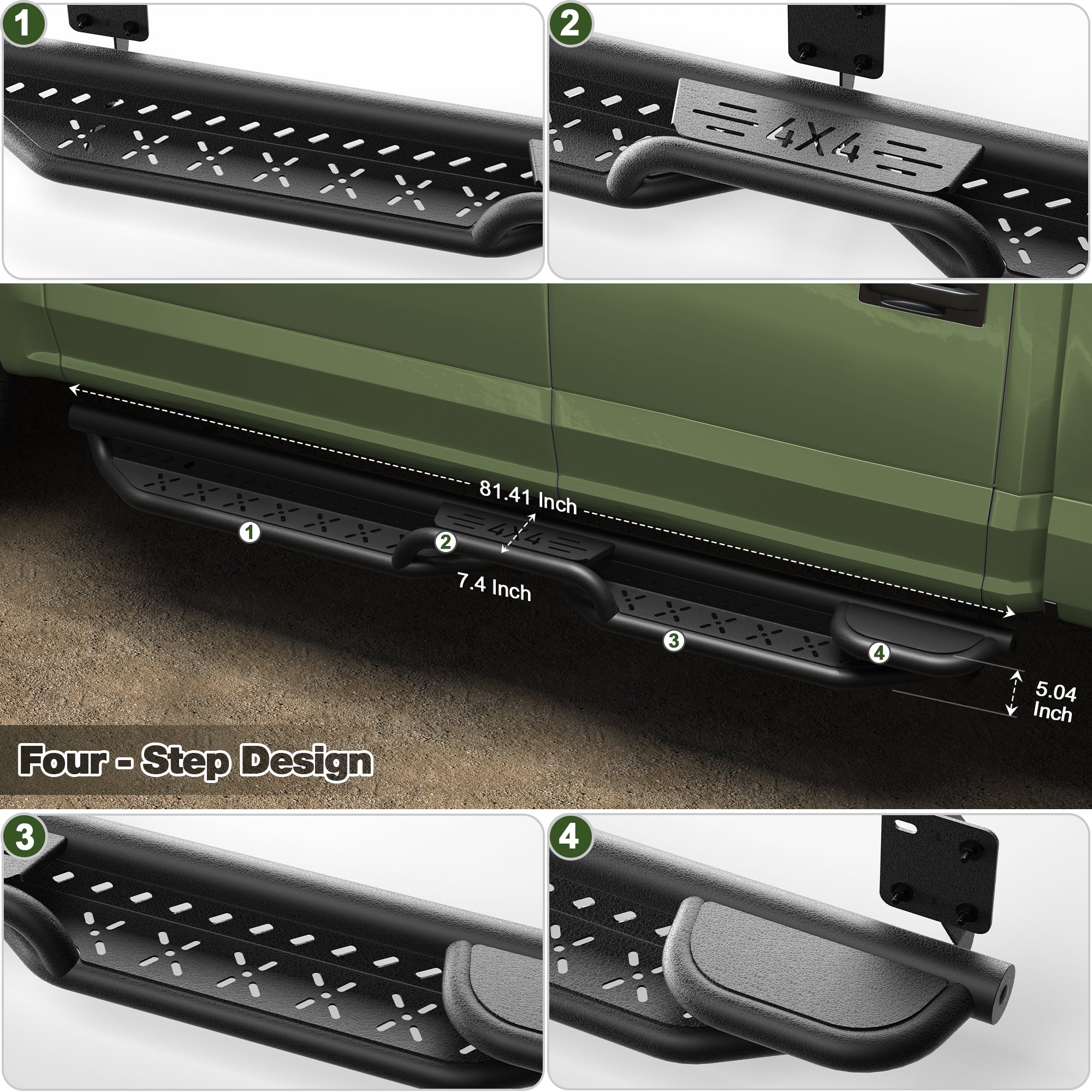 1

2

4X4

81.41 Inch

4X4

1

2

7.4 Inch

3

4

5.04 Inch

Four - Step Design

3

4