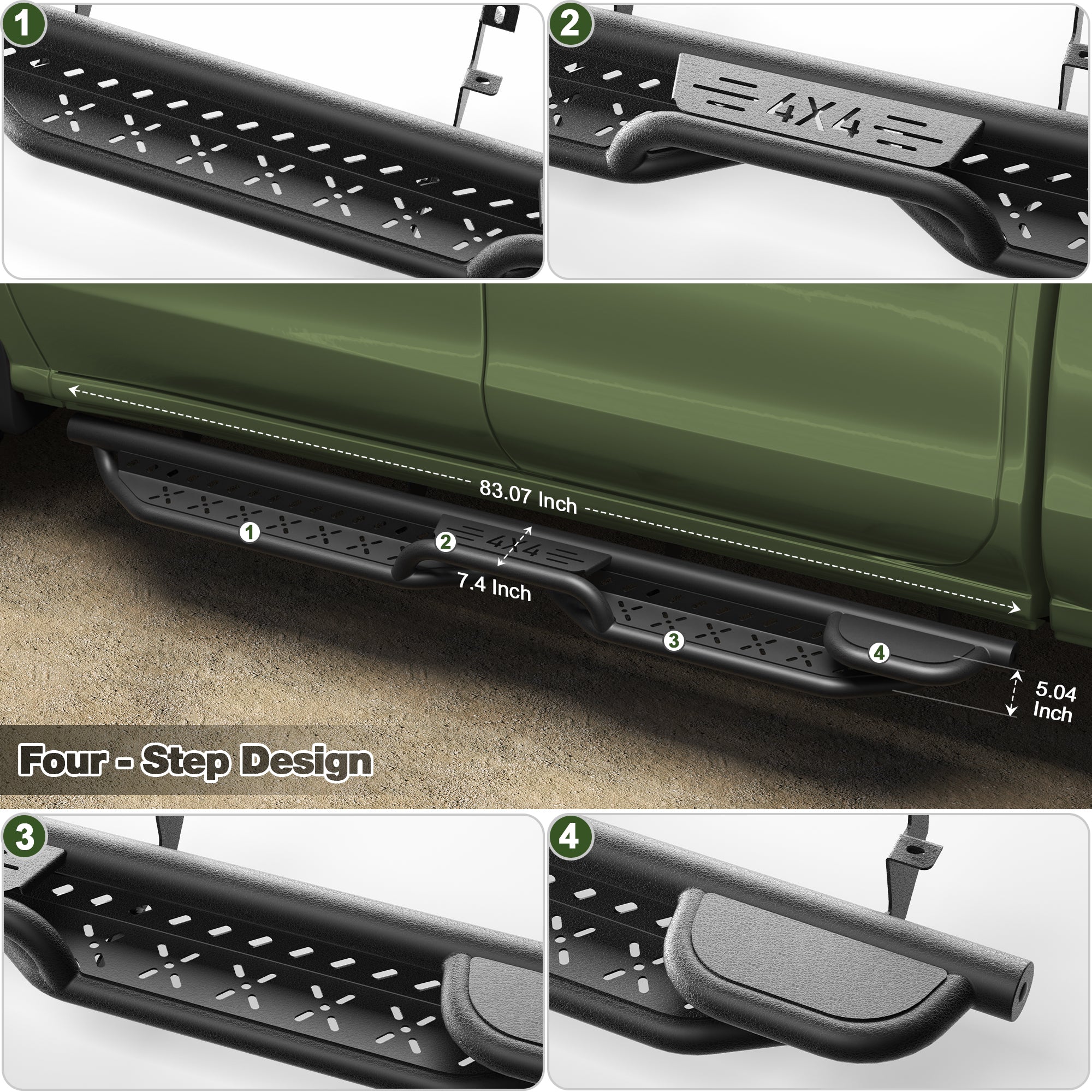 1

2

4X4

83.07 Inch

1

2

4X4

7.4 Inch

3

4

5.04 Inch

Four - Step Design

3

4